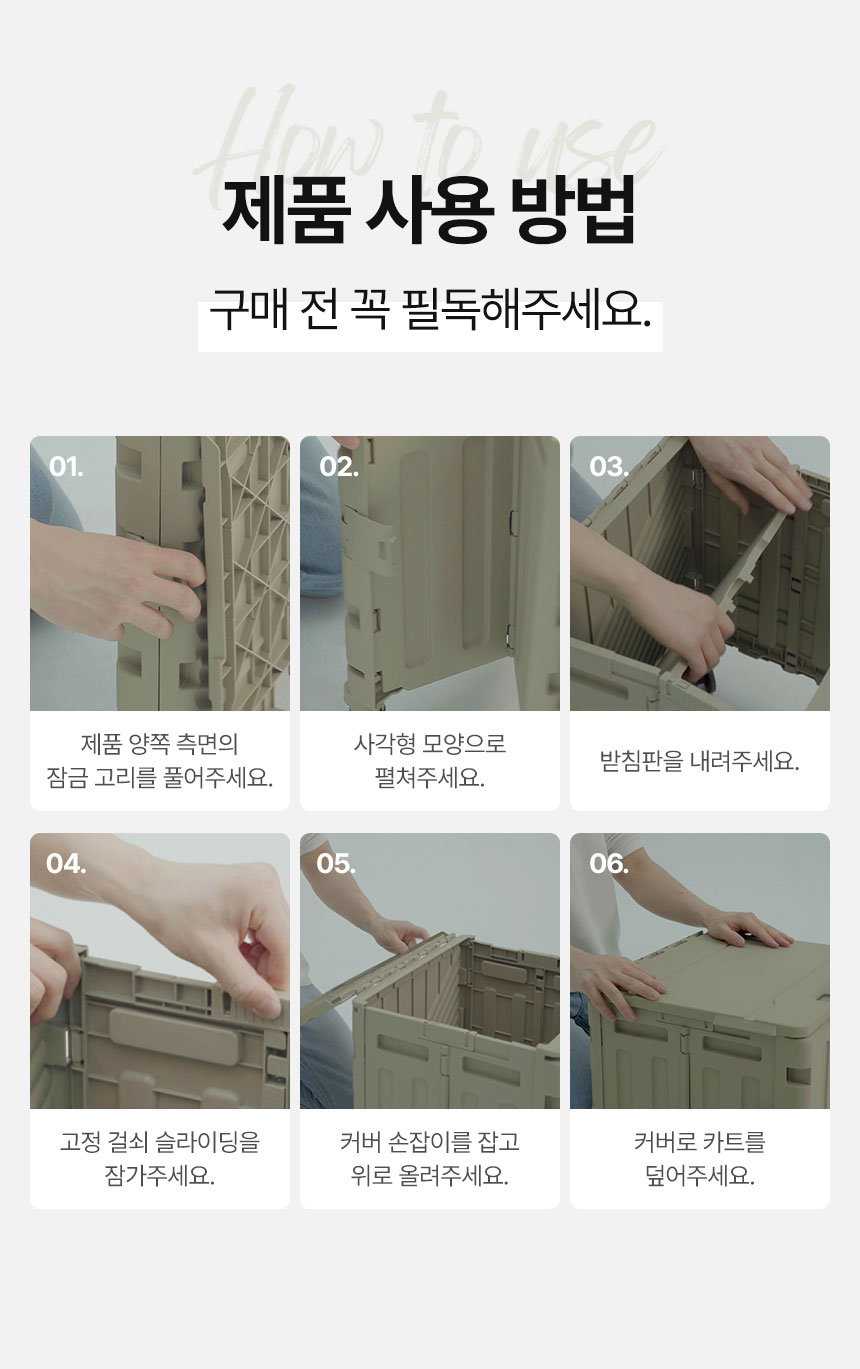 How to use

제품 사용 방법

구매 전 꼭 필독해주세요.

01.

제품 양쪽 측면의 잠금 고리를 풀어주세요.

02.

사각형 모양으로 펼쳐주세요.

03.

받침판을 내려주세요.

04.

고정 걸쇠 슬라이딩을 잠가주세요.

05.

커버 손잡이를 잡고 위로 올려주세요.

06.

커버로 카트를 덮어주세요.