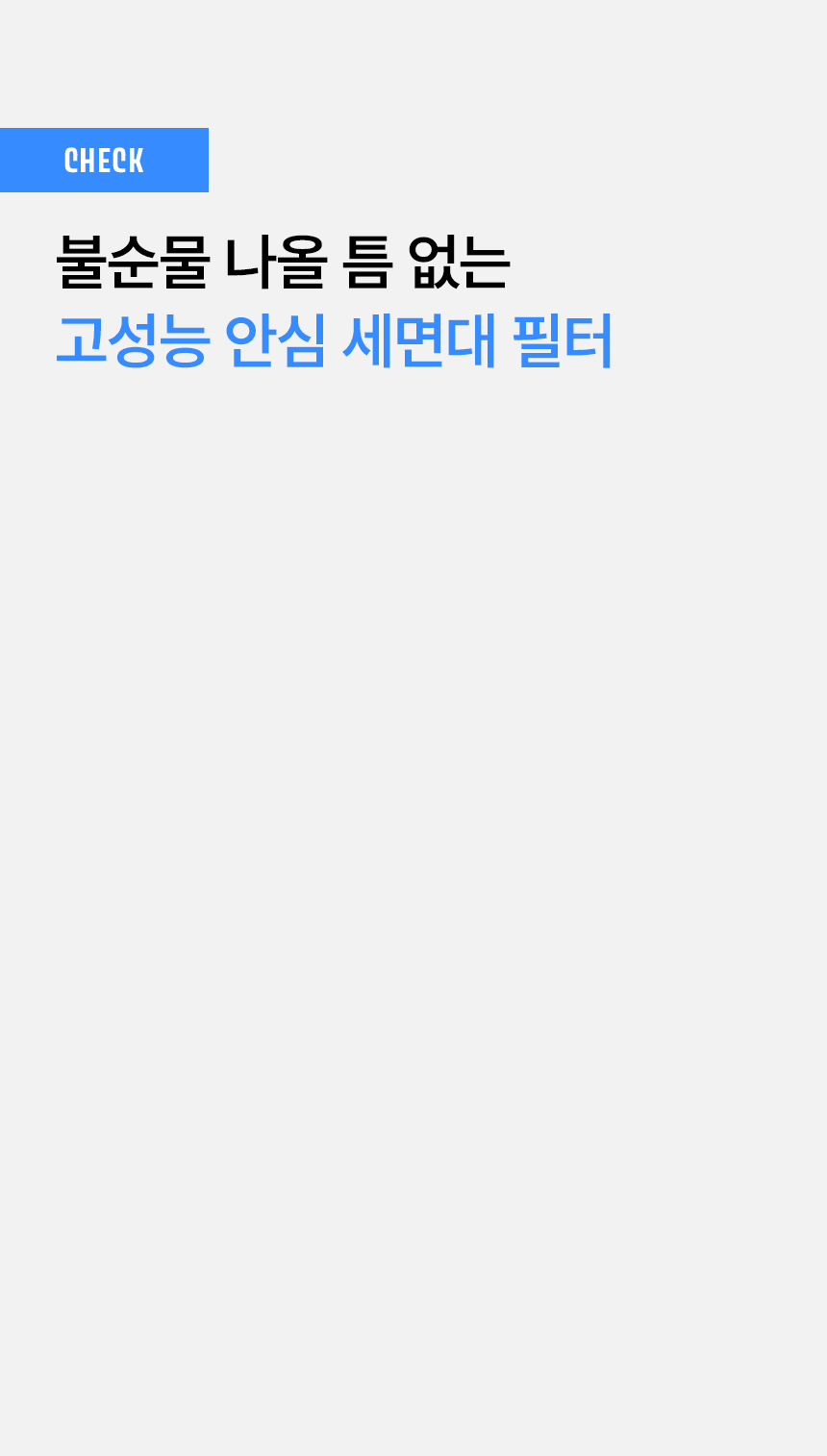 CHECK

불순물 나올 틈 없는
고성능 안심 세면대 필터