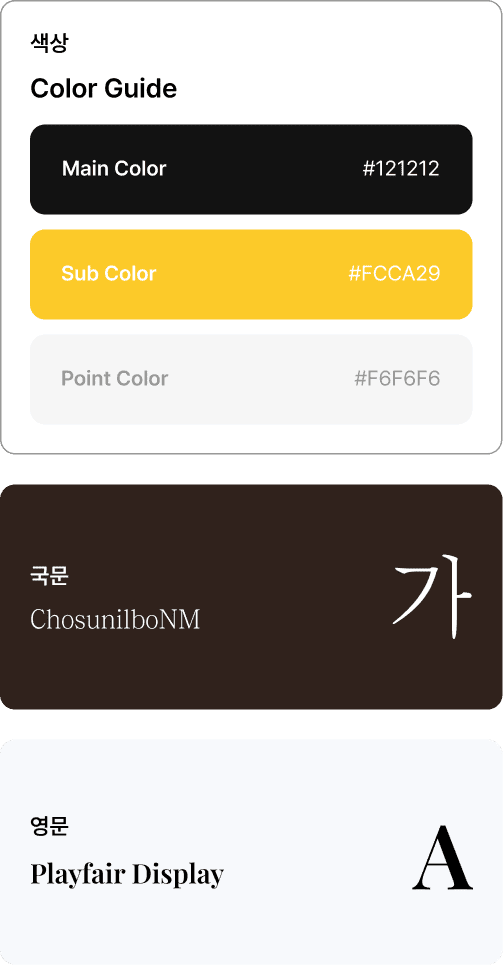 색상

Color Guide

Main Color #121212

Sub Color #FCCA29

Point Color #F6F6F6

국문

ChosunilboNM

가

영문

Playfair Display

A